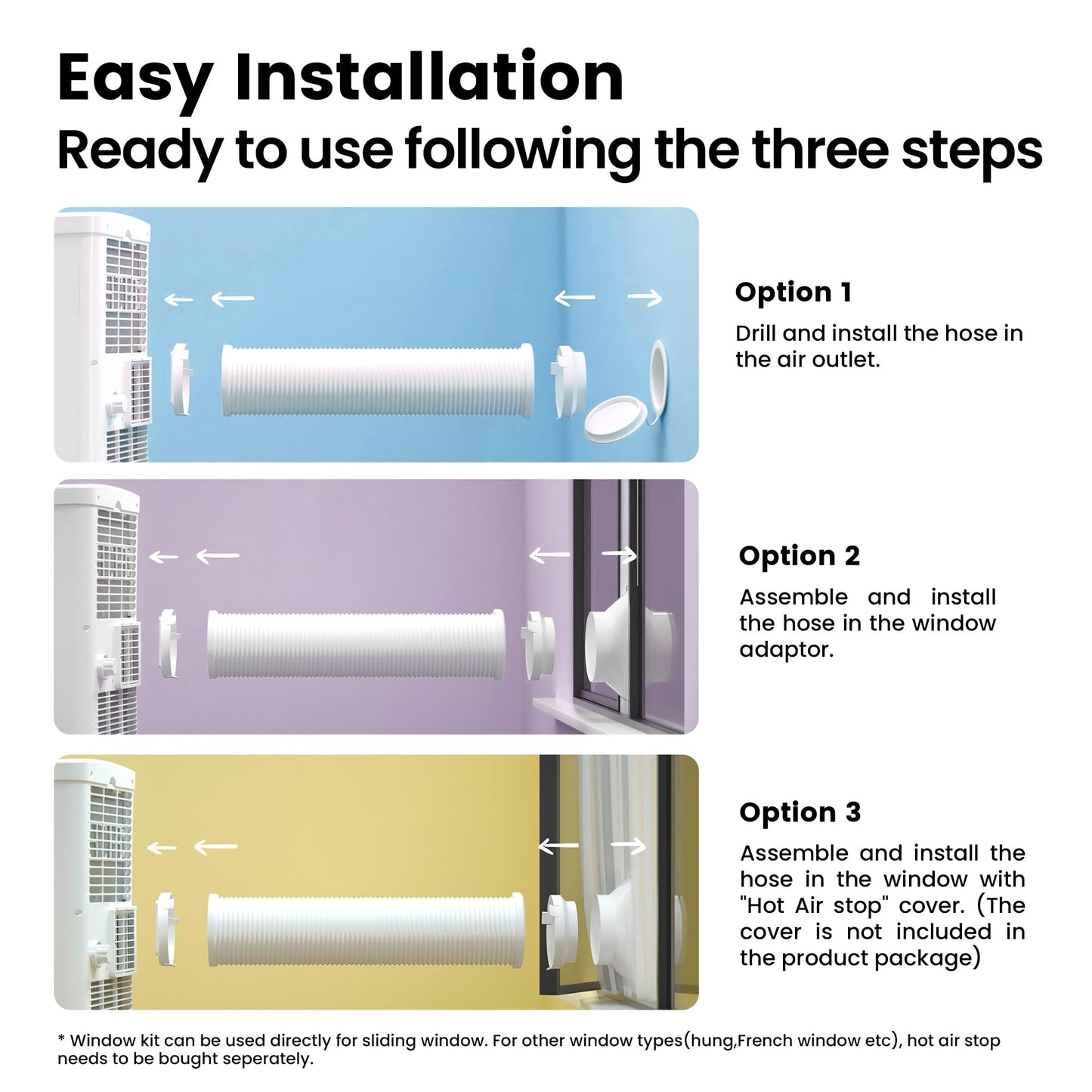 Easy Installation
Ready to use following the three steps

Option 1
Drill and install the hose in the air outlet.

Option 2
Assemble and install the hose in the window adaptor.

Option 3
Assemble and install the hose in the window with "Hot Air stop" cover. (The cover is not included in the product package)

* Window kit can be used directly for sliding window. For other window types(hung,French window etc), hot air stop needs to be bought seperately.